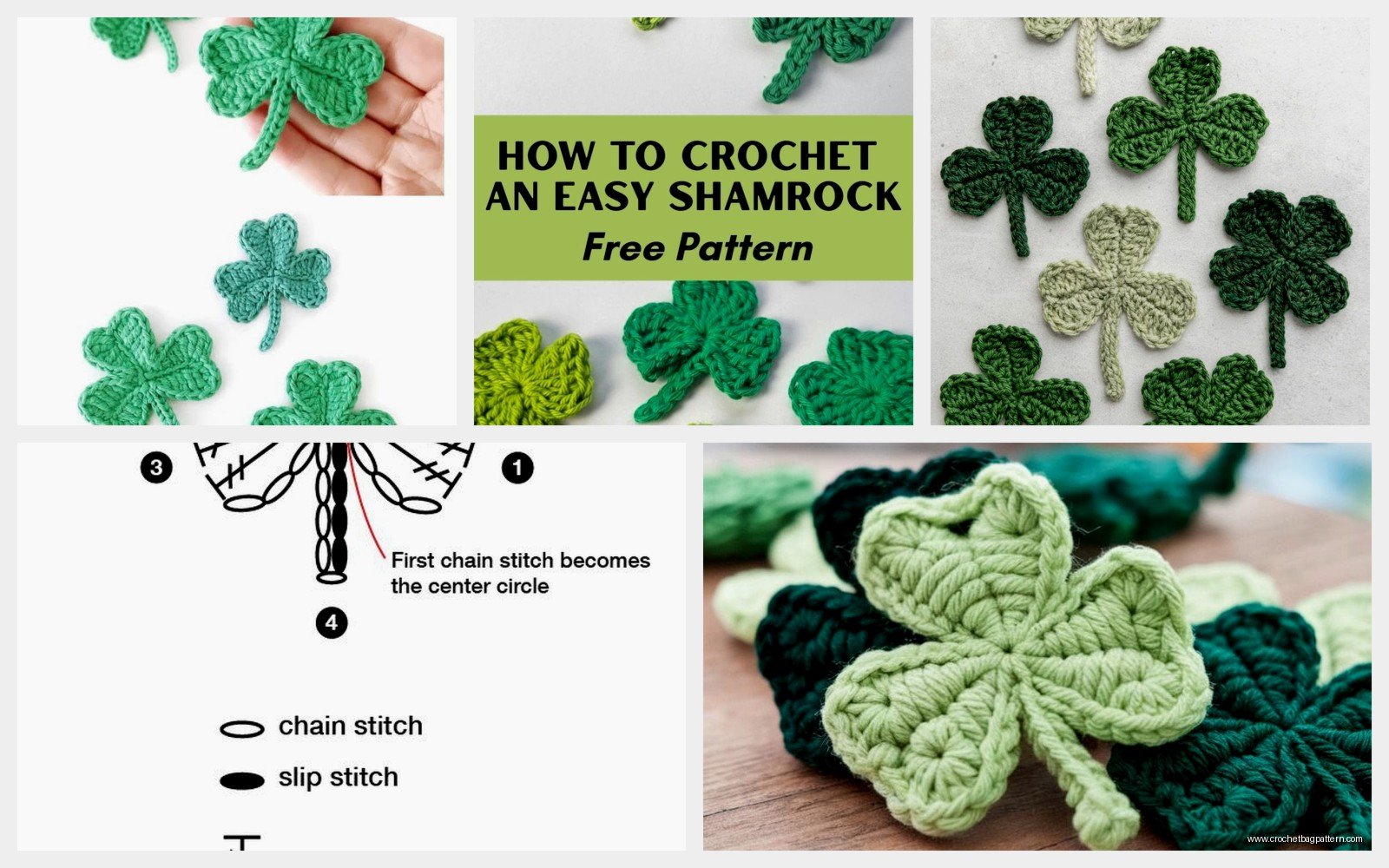 HOW TO CROCHET AN EASY SHAMROCK
Free Pattern

3
1
First chain stitch becomes the center circle
4

chain stitch
slip stitch

www.crochetbagpattern.com