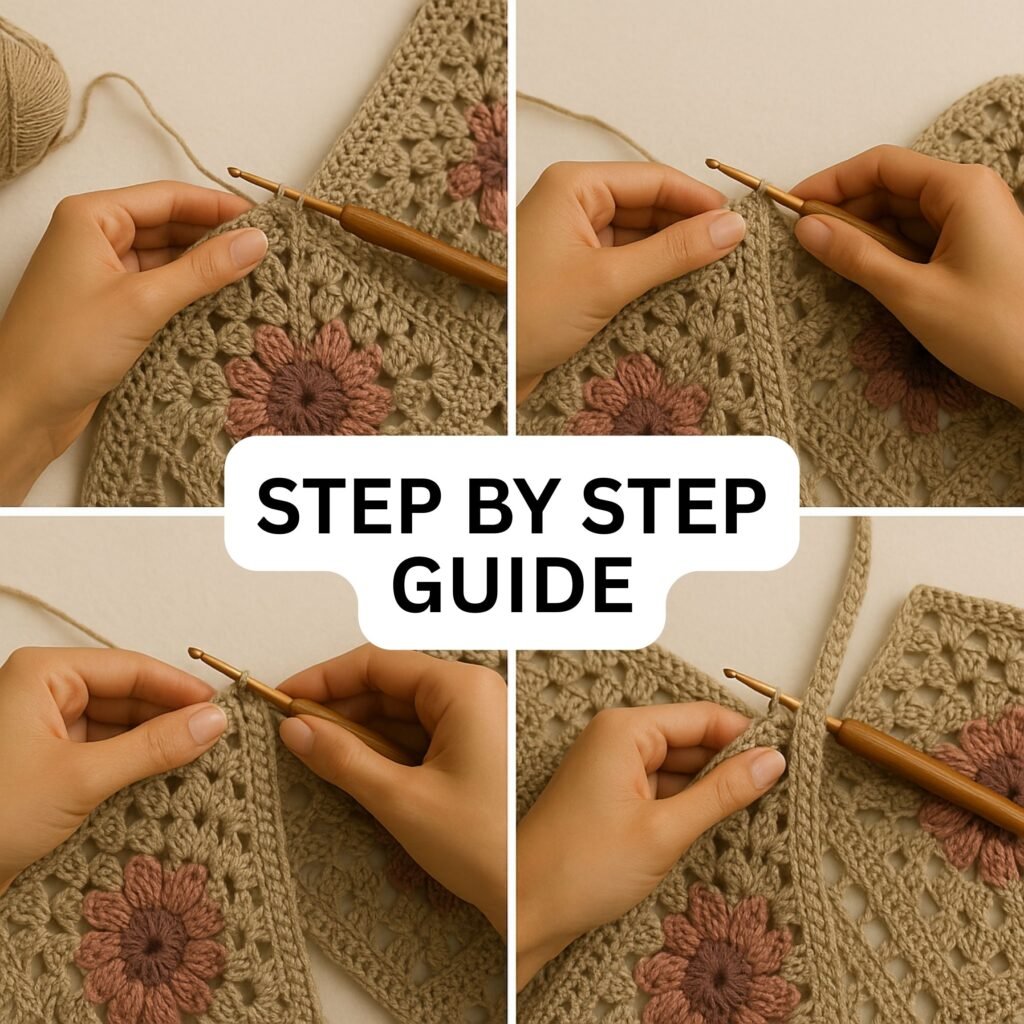 STEP BY STEP GUIDE